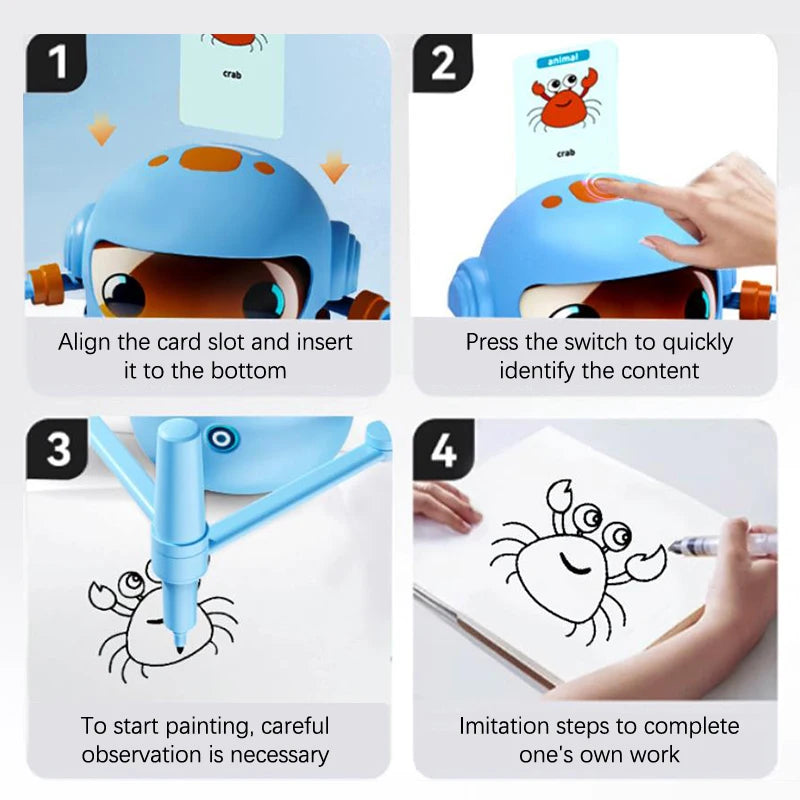 1

crab

Align the card slot and insert it to the bottom

2

animal

crab

Press the switch to quickly identify the content

3

To start painting, careful observation is necessary

4

Imitation steps to complete one's own work